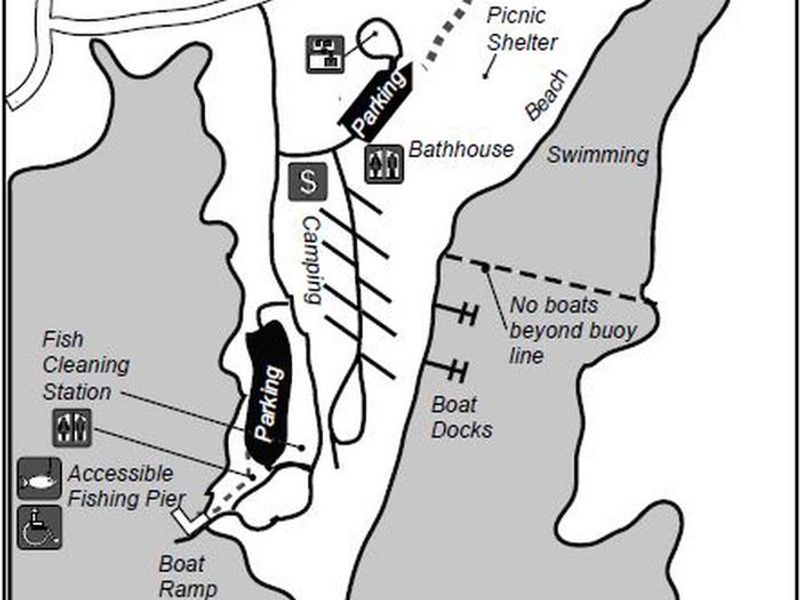 Picnic Shelter

Parking

Beach

Bathhouse

Swimming

$

Camping

No boats beyond buoy line

Fish Cleaning Station

Parking

Boat Docks

Accessible Fishing Pier

Boat Ramp